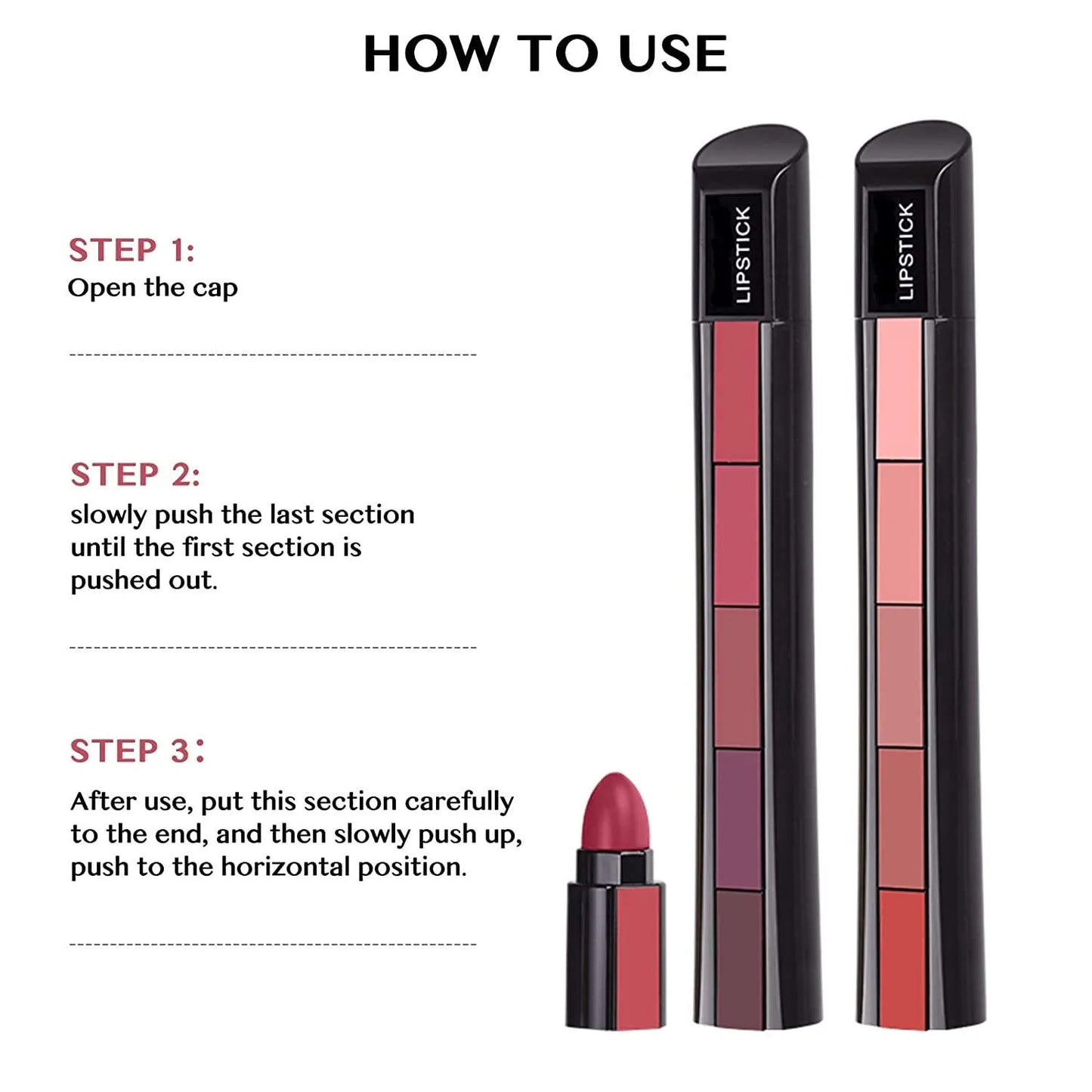 HOW TO USE

STEP 1:
Open the cap

STEP 2:
slowly push the last section until the first section is pushed out.

STEP 3:
After use, put this section carefully to the end, and then slowly push up, push to the horizontal position.

LIPSTICK

LIPSTICK